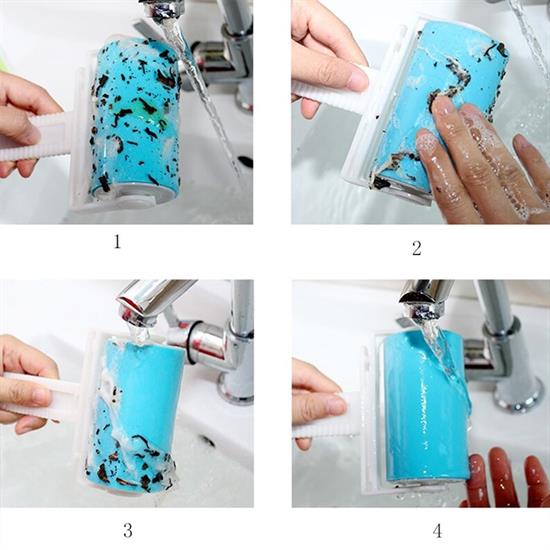 1

2

3

4