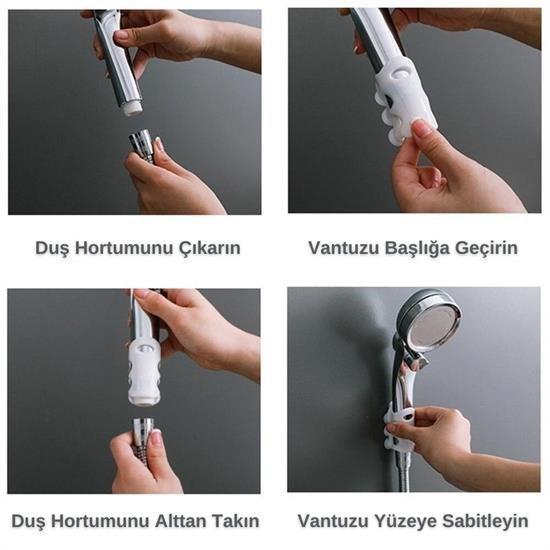 Duş Hortumunu Çıkarın

Vantuzu Başlığa Geçirin

Duş Hortumunu Alttan Takın

Vantuzu Yüzeye Sabitleyin