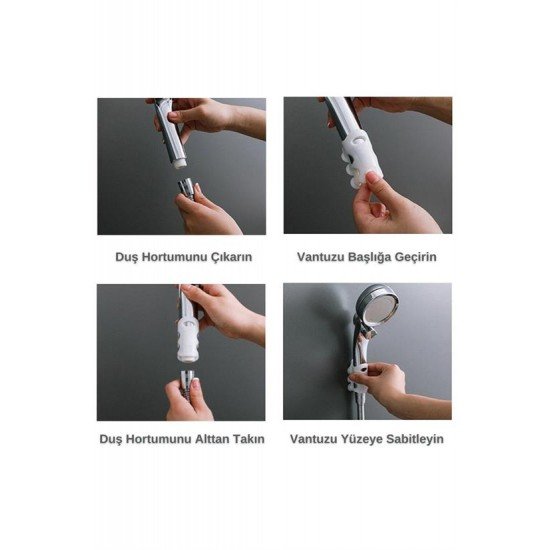 Duş Hortumunu Çıkarın

Vantuzu Başlığa Geçirin

Duş Hortumunu Alttan Takın

Vantuzu Yüzeye Sabitleyin