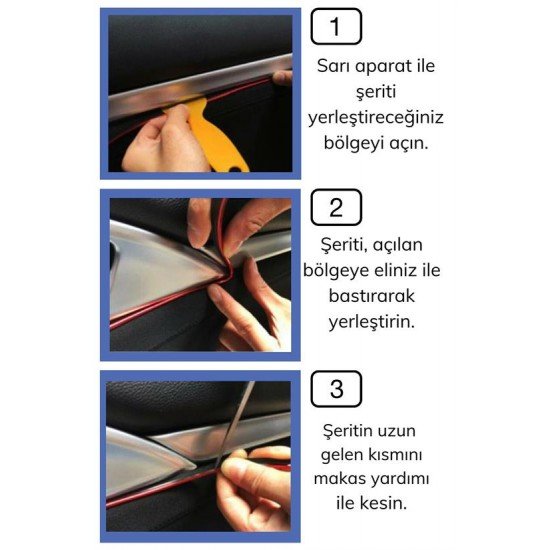 1

Sarı aparat ile şeriti yerleştireceğiniz bölgeyi açın.

2

Şeriti, açılan bölgeye eliniz ile bastırarak yerleştirin.

3

Şeritin uzun gelen kısmını makas yardımı ile kesin.