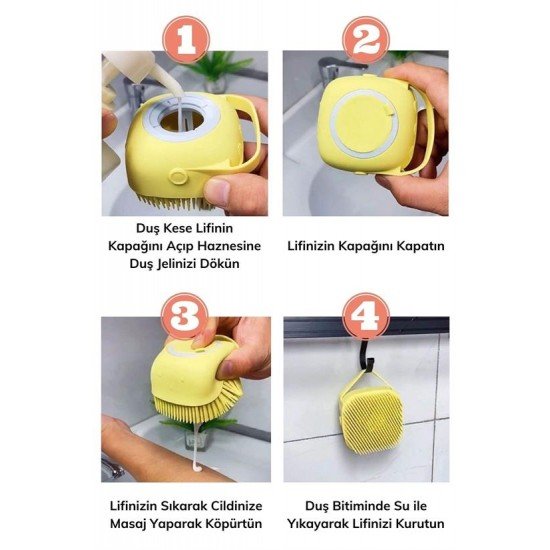 1

Duş Kese Lifinin Kapağını Açıp Haznesine Duş Jelinizi Dökün

2

Lifinizin Kapağını Kapatın

3

Lifinizin Sıkarak Cildinize Masaj Yaparak Köpürtün

4

Duş Bitiminde Su ile Yıkayarak Lifinizi Kurutun