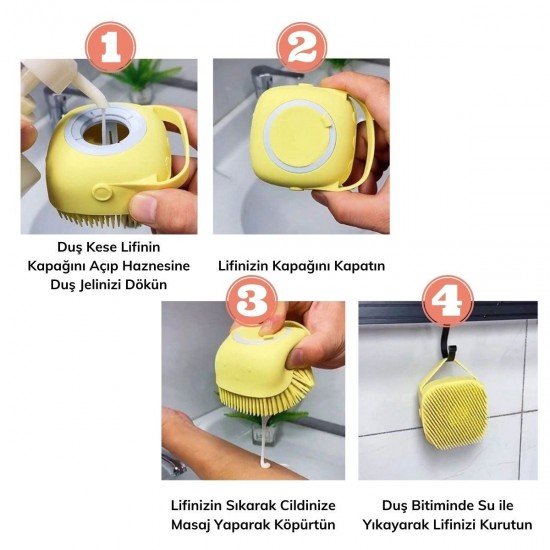 1

Duş Kese Lifinin Kapağını Açıp Haznesine Duş Jelinizi Dökün

2

Lifinizin Kapağını Kapatın

3

Lifinizin Sıkarak Cildinize Masaj Yaparak Köpürtün

4

Duş Bitiminde Su ile Yıkayarak Lifinizi Kurutun