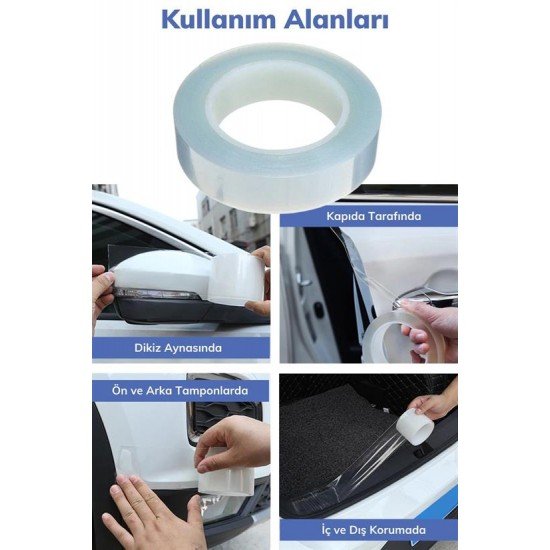 Kullanım Alanları

Kapıda Tarafında

Dikiz Aynasında

Ön ve Arka Tamponlarda

İç ve Dış Korumada