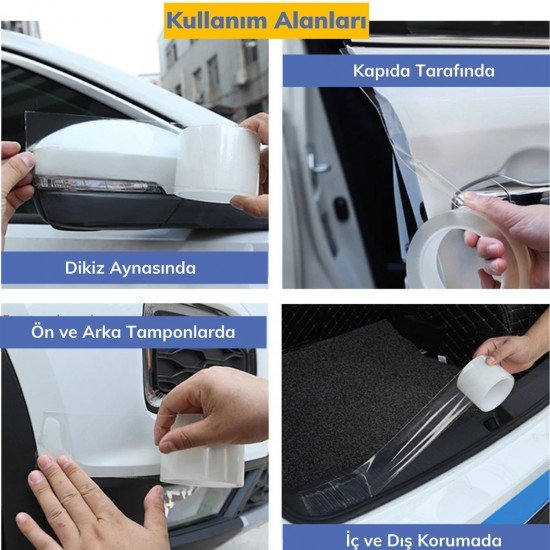 Kullanım Alanları

Kapıda Tarafında

Dikiz Aynasında

Ön ve Arka Tamponlarda

İç ve Dış Korumada