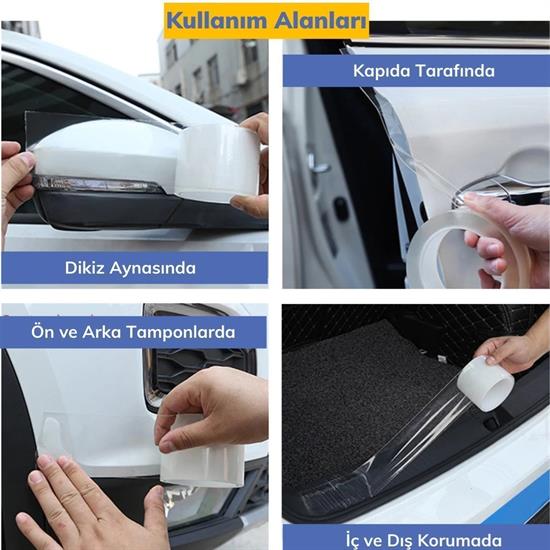 Kullanım Alanları

Kapıda Tarafında

Dikiz Aynasında

Ön ve Arka Tamponlarda

İç ve Dış Korumada